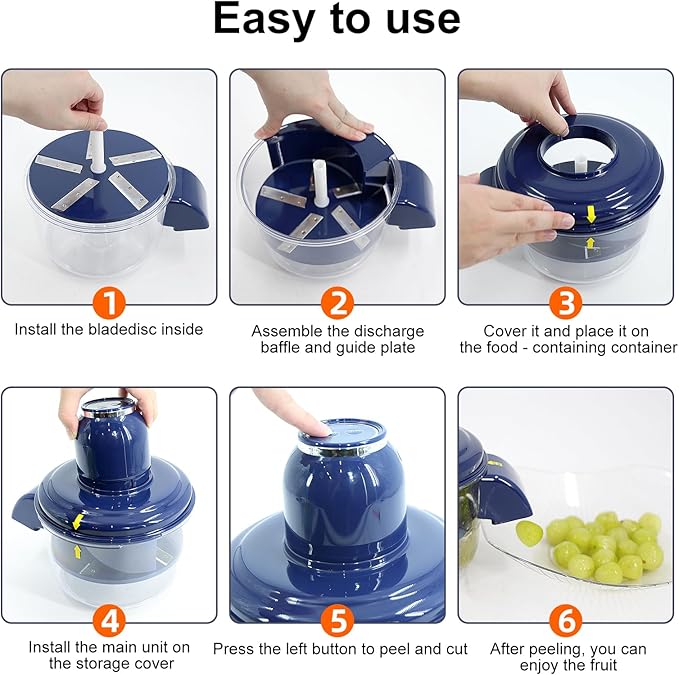 Easy to use

1
Install the bladedisc inside

2
Assemble the discharge baffle and guide plate

3
Cover it and place it on the food - containing container

4
Install the main unit on the storage cover

5
Press the left button to peel and cut

6
After peeling, you can enjoy the fruit